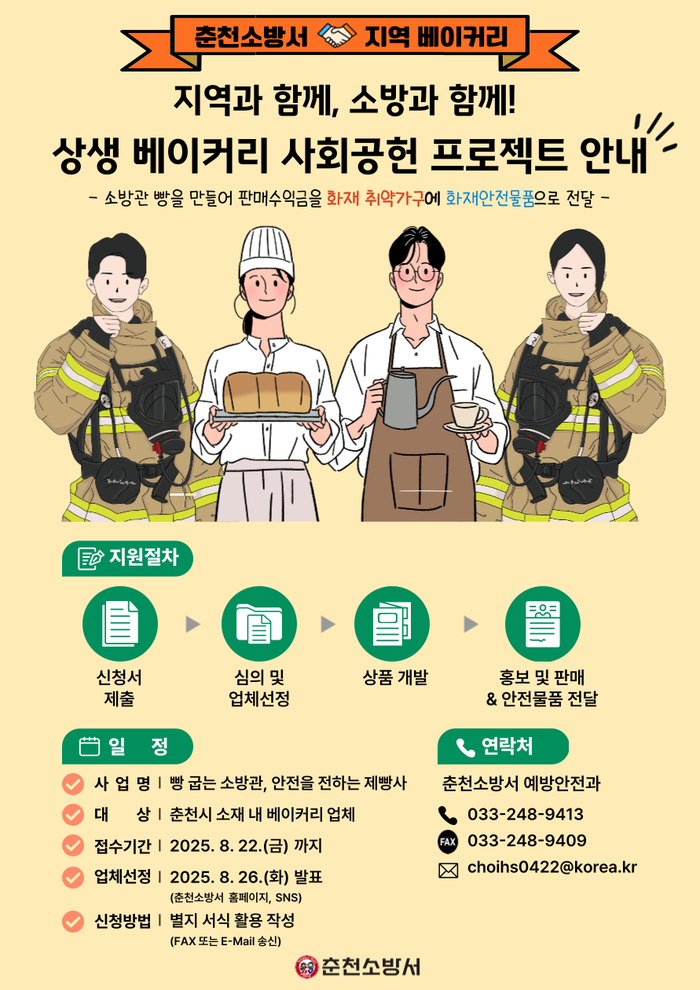 춘천소방서 지역 베이커리

지역과 함께, 소방과 함께!
상생 베이커리 사회공헌 프로젝트 안내

- 소방관 빵을 만들어 판매수익금을 화재 취약가구에 화재안전물품으로 전달 -

지원절차

신청서 제출

심의 및 업체선정

상품 개발

홍보 및 판매 & 안전물품 전달

일 정

사 업 명 | 빵 굽는 소방관, 안전을 전하는 제빵사

대 상 | 춘천시 소재 내 베이커리 업체

접수기간 | 2025. 8. 22.(금) 까지

업체선정 | 2025. 8. 26.(화) 발표
(춘천소방서 홈페이지, SNS)

신청방법 | 별지 서식 활용 작성
(FAX 또는 E-Mail 송신)

연락처

춘천소방서 예방안전과

033-248-9413

FAX 033-248-9409

choihs0422@korea.kr

춘천소방서